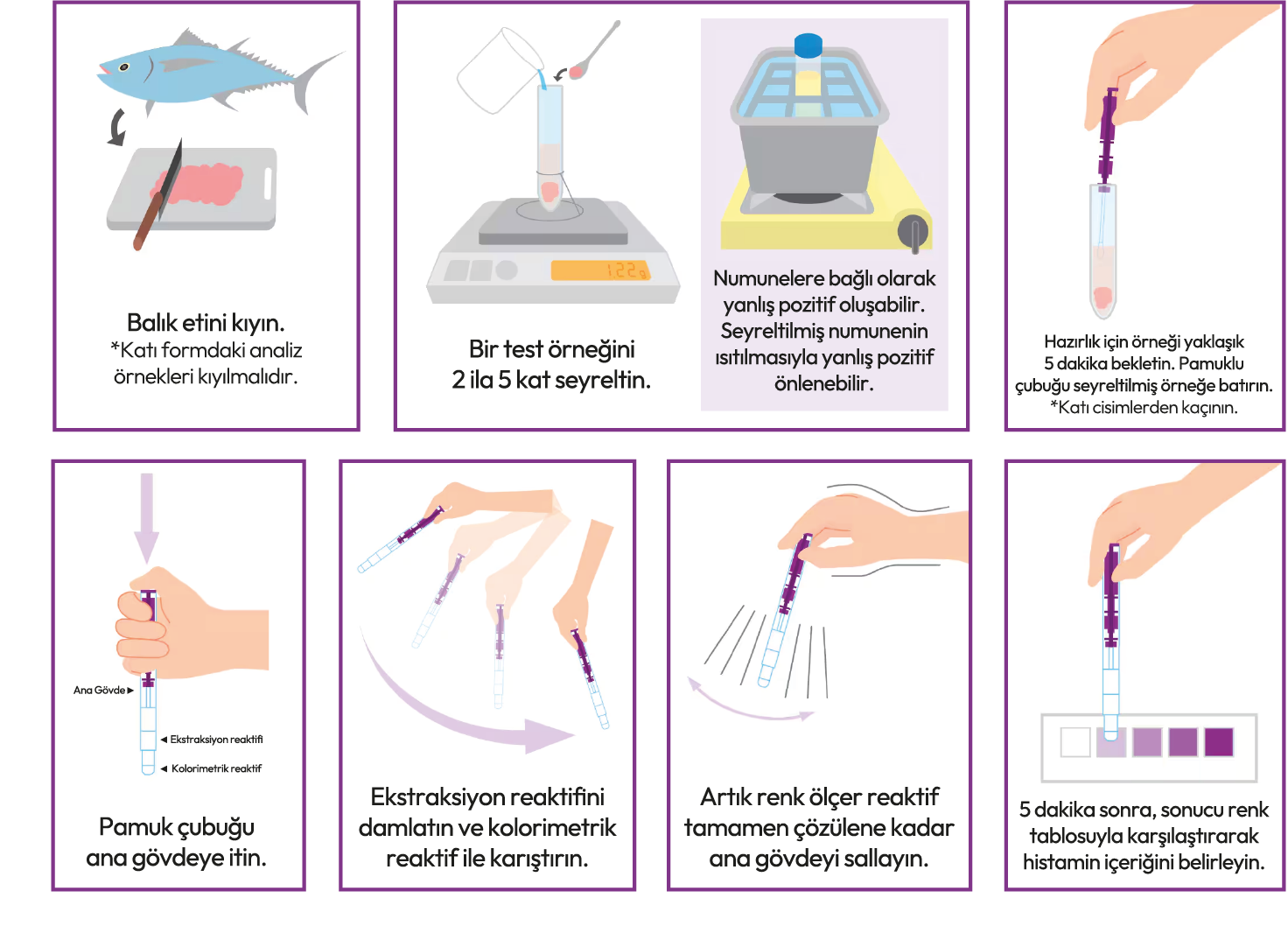 Balık etini kıyın.
*Katı formdaki analiz örnekleri kıyılmalıdır.

122g

Bir test örneğini 2 ila 5 kat seyreltin.

Numunelere bağlı olarak yanlış pozitif oluşabilir. Seyreltilmiş numunenin ısıtılmasıyla yanlış pozitif önlenebilir.

Hazırlık için örneği yaklaşık 5 dakika bekletin. Pamuklu çubuğu seyreltilmiş örneğe batırın.
*Katı cisimlerden kaçının.

Ana Gövde
Ekstraksiyon reaktifi
Kolorimetrik reaktif

Pamuk çubuğu ana gövdeye itin.

Ekstraksiyon reaktifini damlatın ve kolorimetrik reaktif ile karıştırın.

Artık renk ölçer reaktif tamamen çözülene kadar ana gövdeyi sallayın.

5 dakika sonra, sonucu renk tablosuyla karşılaştırarak histamin içeriğini belirleyin.