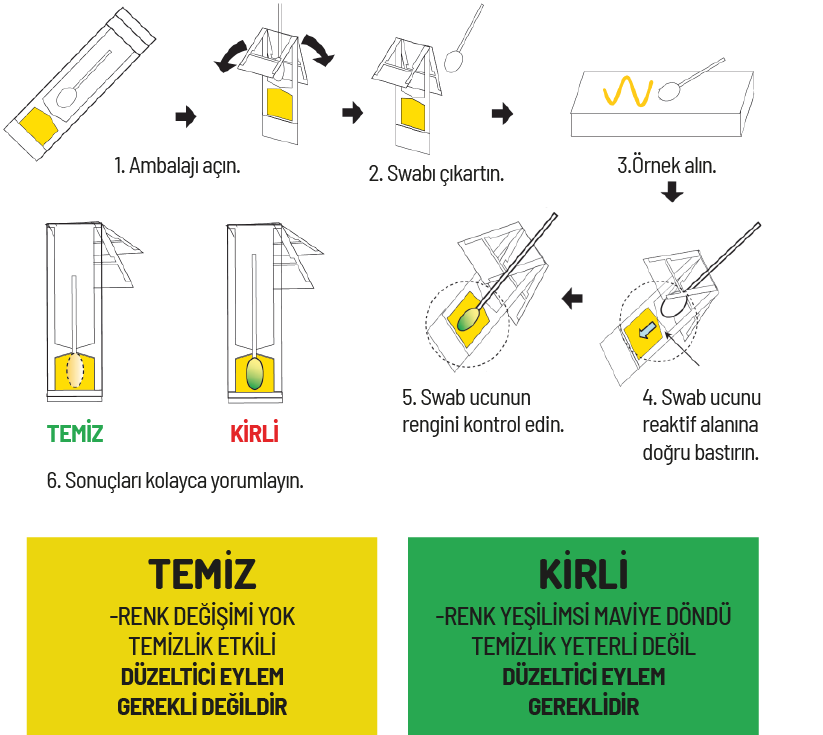 1. Ambalajı açın.

2. Swabı çıkartın.

3.Örnek alın.

4. Swab ucunu reaktif alanına doğru bastırın.

5. Swab ucunun rengini kontrol edin.

TEMİZ

KİRLİ

6. Sonuçları kolayca yorumlayın.

TEMİZ
-RENK DEĞİŞİMİ YOK
TEMİZLİK ETKİLİ
DÜZELTİCİ EYLEM
GEREKLİ DEĞİLDİR

KİRLİ
-RENK YEŞİLİMSİ MAVİYE DÖNDÜ
TEMİZLİK YETERLİ DEĞİL
DÜZELTİCİ EYLEM
GEREKLİDİR