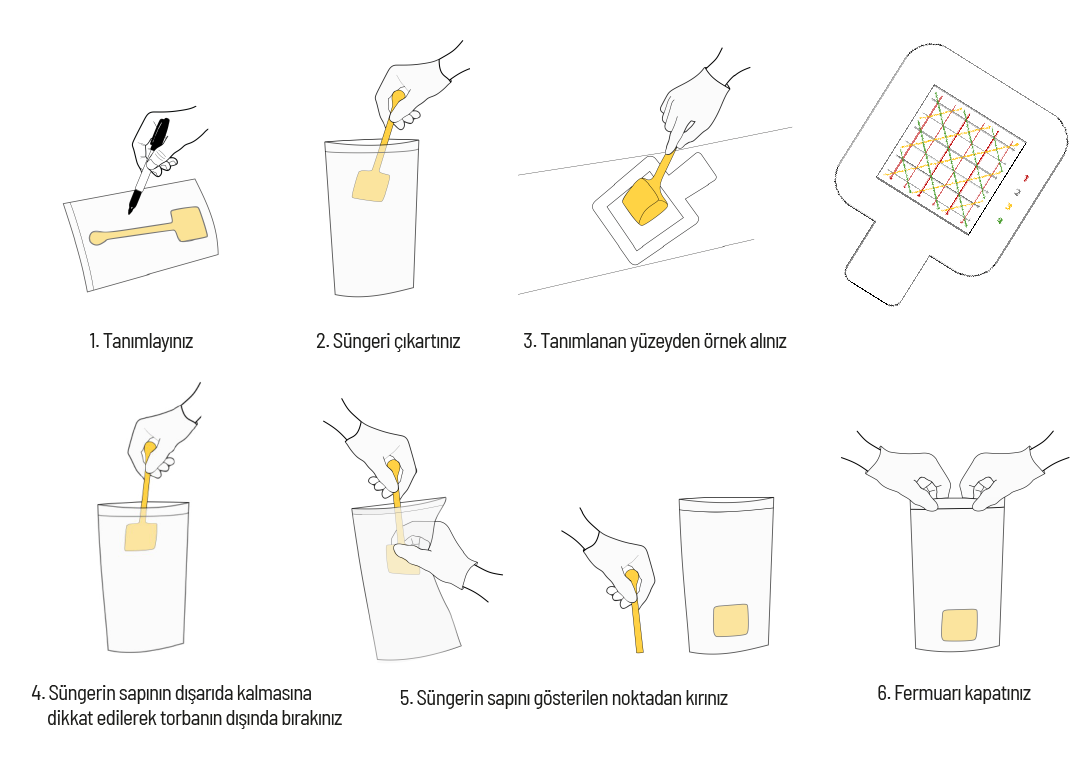 1. Tanımlayınız

2. Süngeri çıkartınız

3. Tanımlanan yüzeyden örnek alınız

4. Süngerin sapının dışarıda kalmasına dikkat edilerek torbanın dışında bırakınız

5. Süngerin sapını gösterilen noktadan kırınız

6. Fermuarı kapatınız