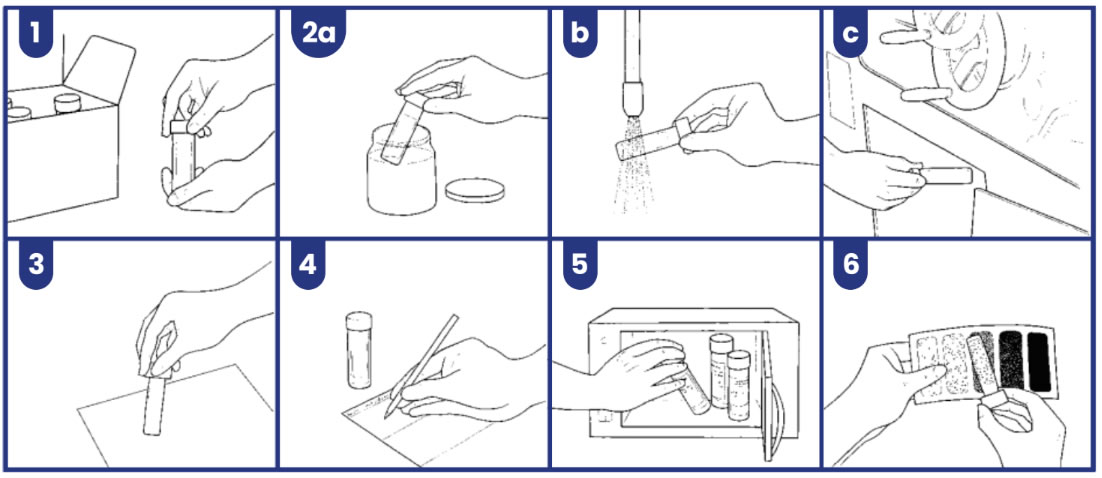 1
2a
b
c
3
4
5
6